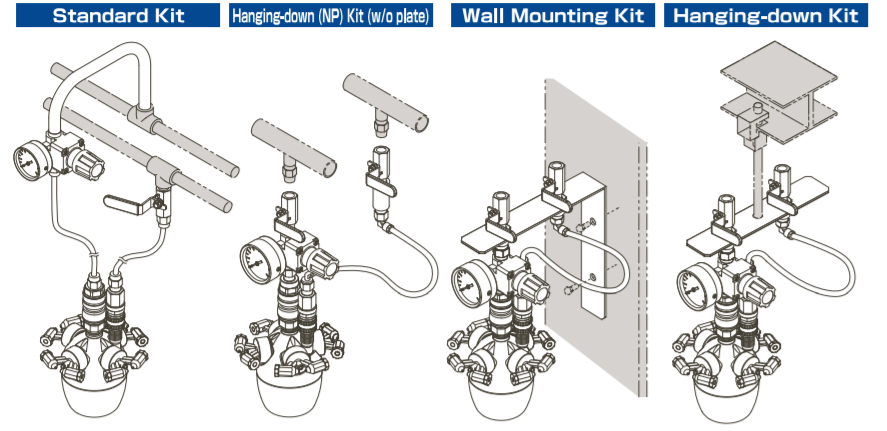 Standard Kit

Hanging-down (NP) Kit (w/o plate)

Wall Mounting Kit

Hanging-down Kit